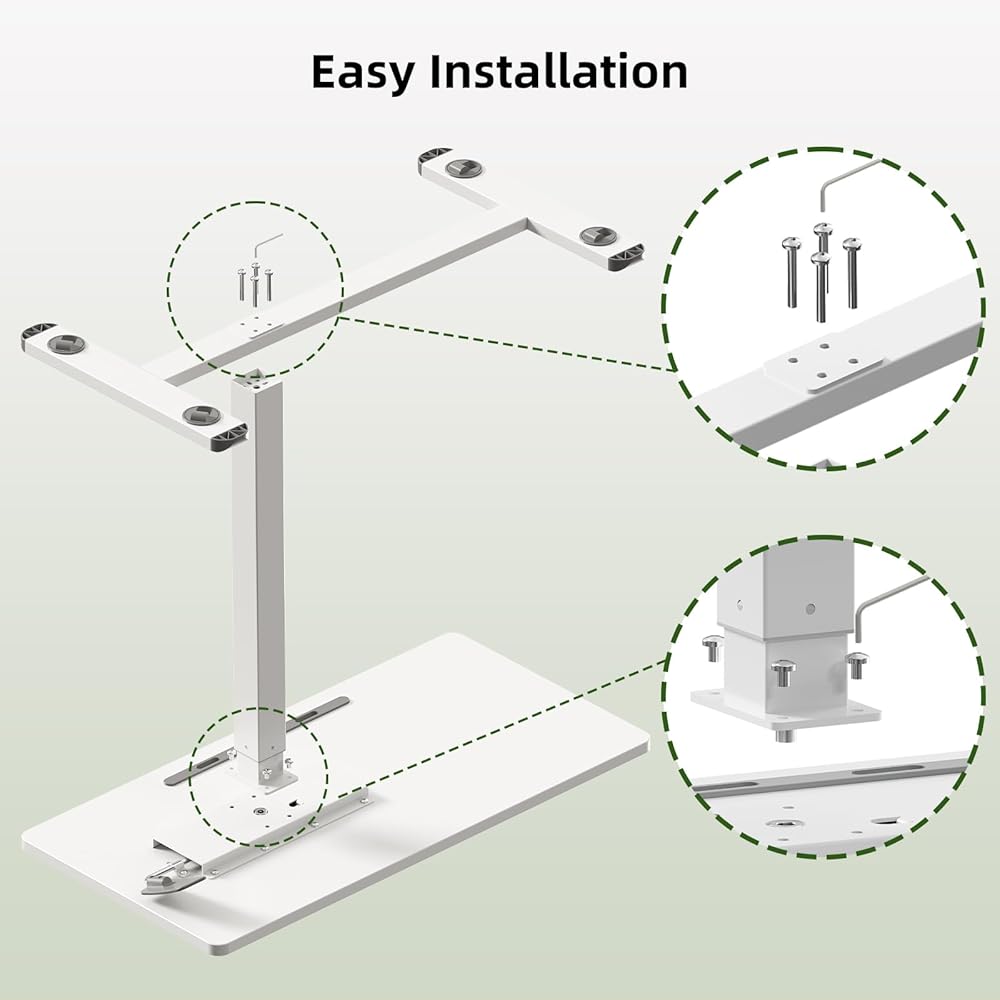 Easy Installation