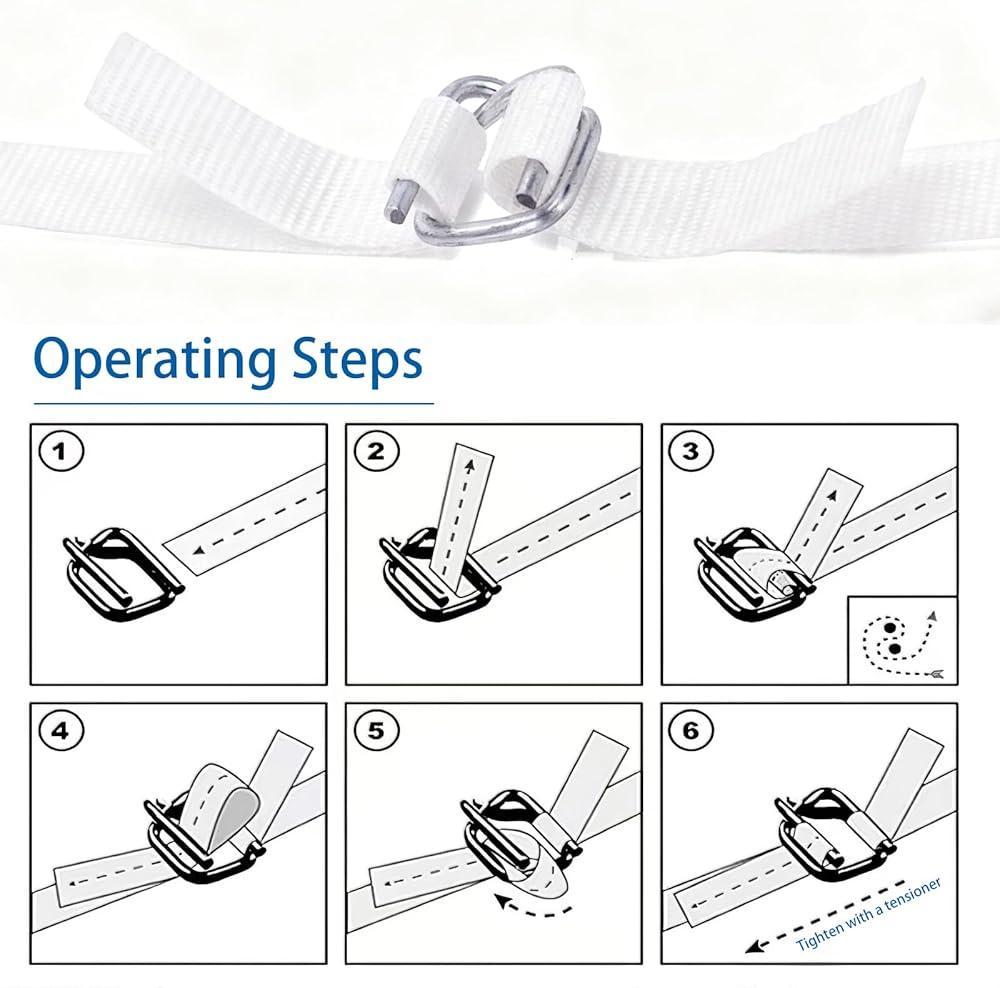 Operating Steps

1

2

3

4

5

6

Tighten with a tensioner