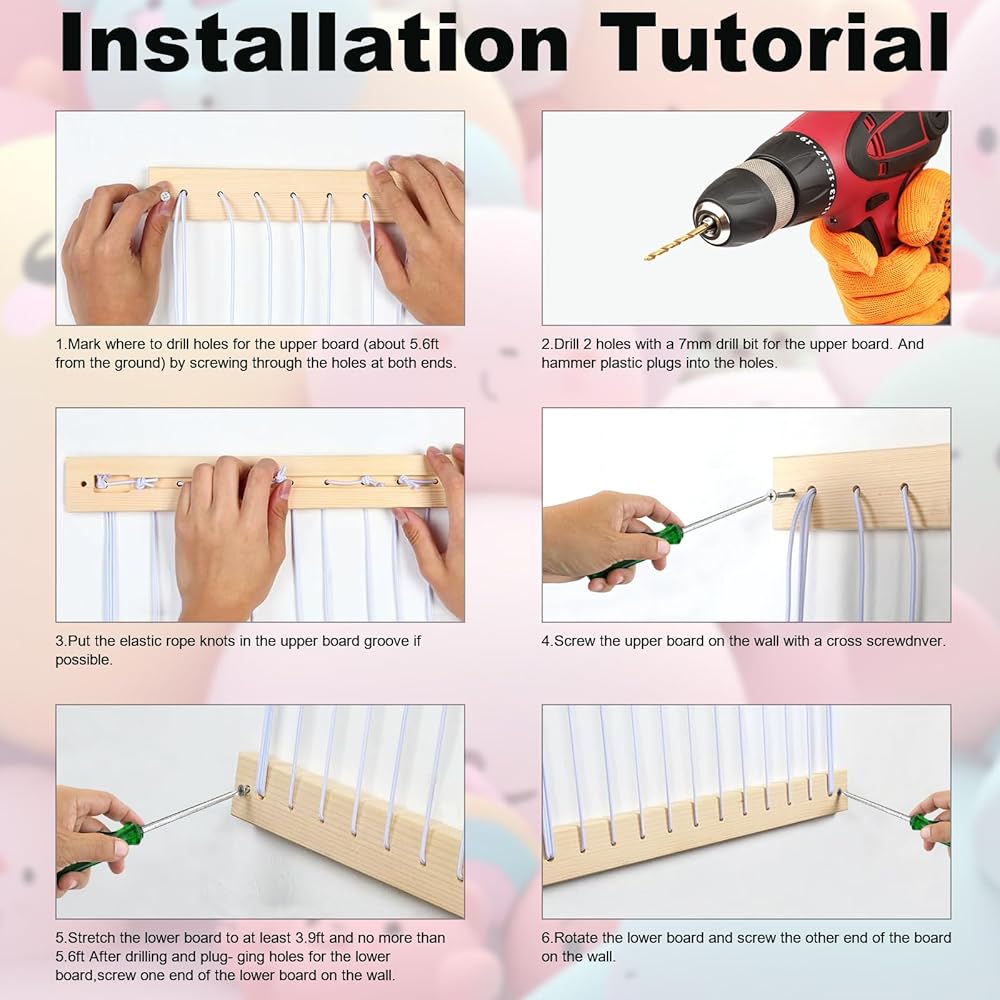 Installation Tutorial

1.Mark where to drill holes for the upper board (about 5.6ft from the ground) by screwing through the holes at both ends.

2.Drill 2 holes with a 7mm drill bit for the upper board. And hammer plastic plugs into the holes.

3.Put the elastic rope knots in the upper board groove if possible.

4.Screw the upper board on the wall with a cross screwdnver.

5.Stretch the lower board to at least 3.9ft and no more than 5.6ft After drilling and plug- ging holes for the lower board,screw one end of the lower board on the wall.

6.Rotate the lower board and screw the other end of the board on the wall.