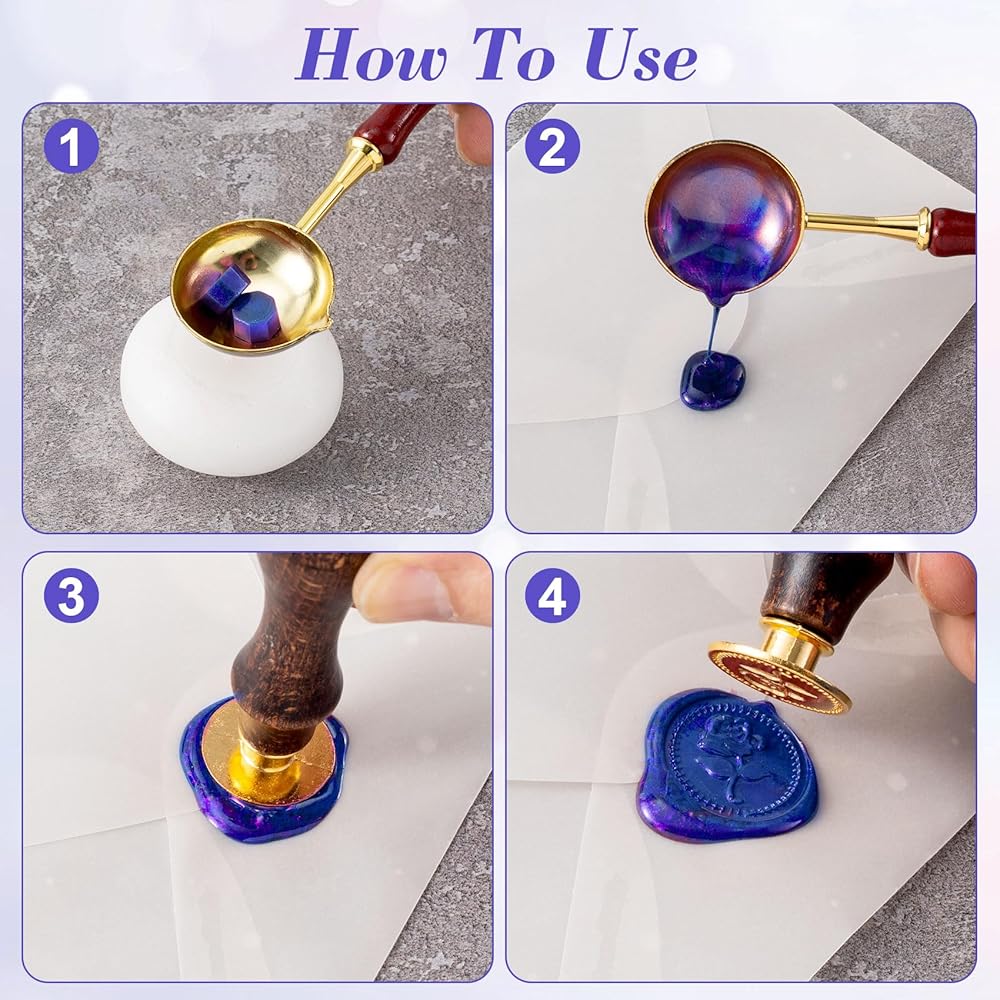 How To Use

1

2

3

4