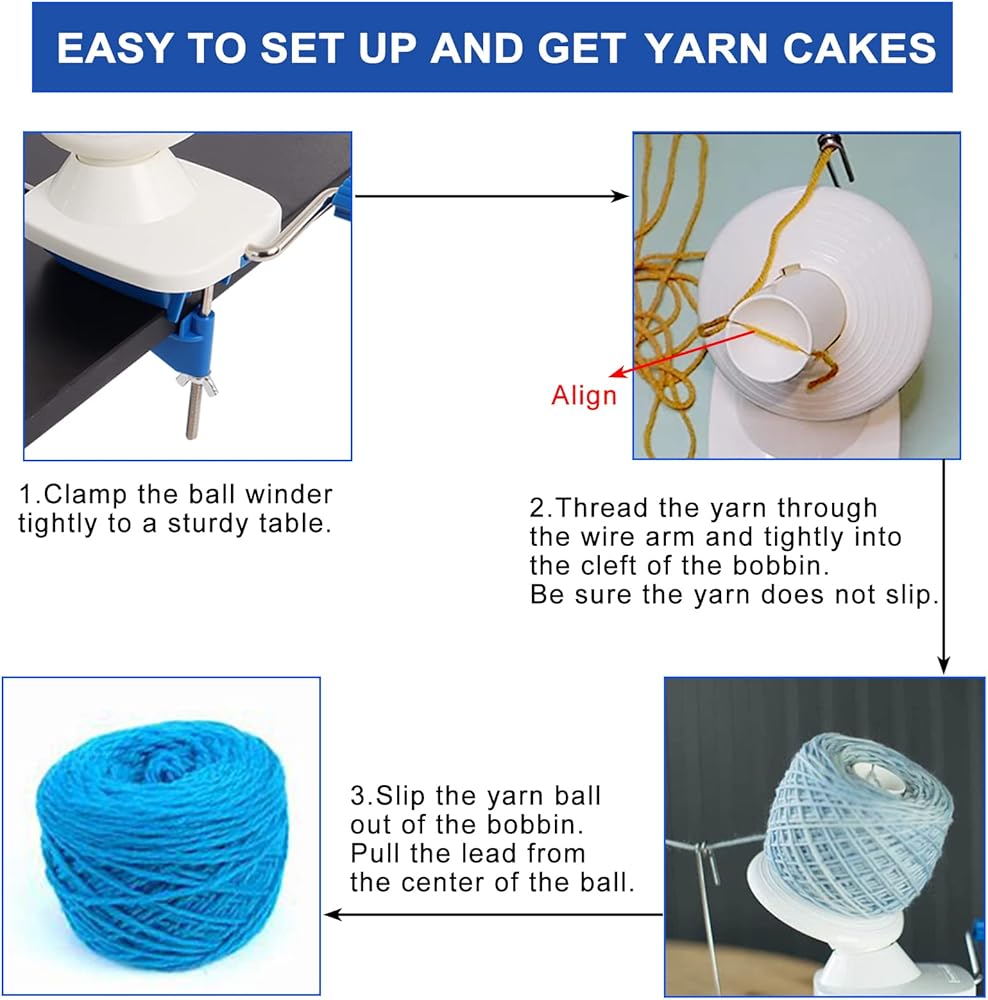 EASY TO SET UP AND GET YARN CAKES

Align

1.Clamp the ball winder tightly to a sturdy table.

2.Thread the yarn through the wire arm and tightly into the cleft of the bobbin. Be sure the yarn does not slip.

3.Slip the yarn ball out of the bobbin. Pull the lead from the center of the ball.