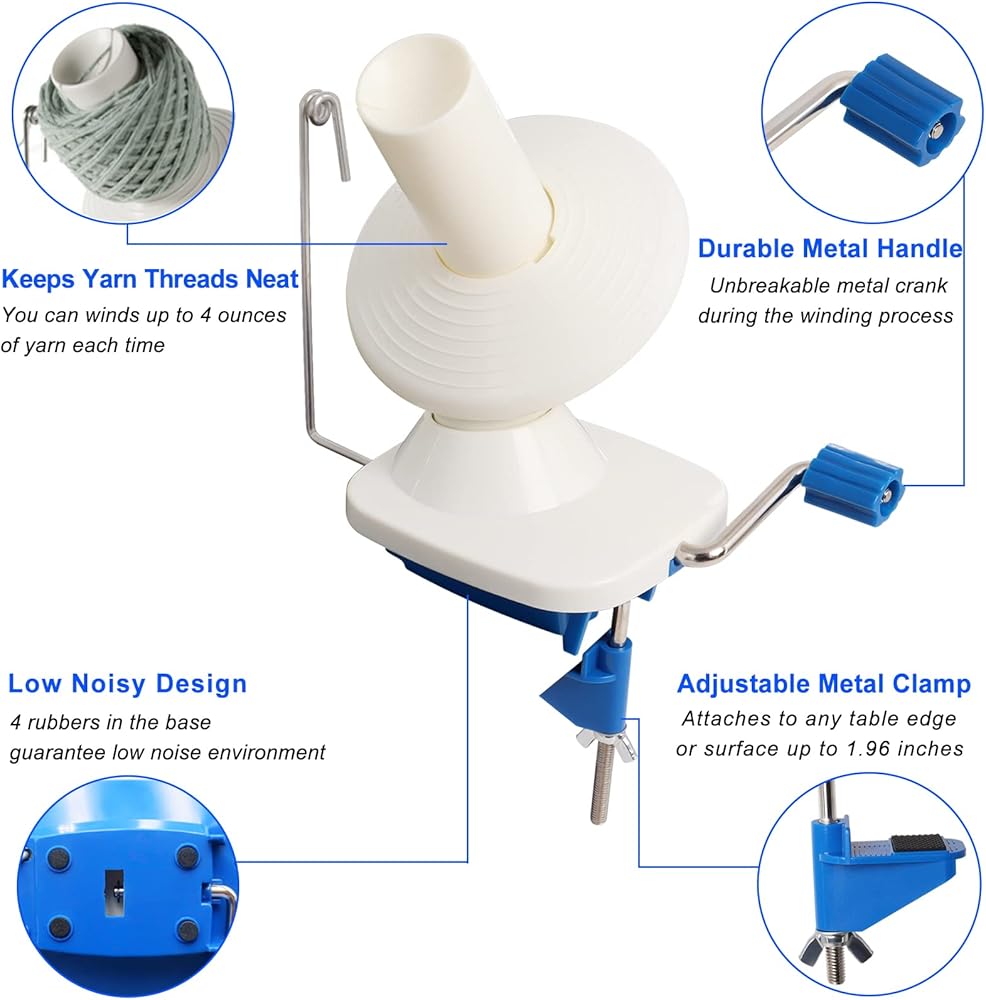 Keeps Yarn Threads Neat
You can winds up to 4 ounces of yarn each time

Durable Metal Handle
Unbreakable metal crank during the winding process

Low Noisy Design
4 rubbers in the base guarantee low noise environment

Adjustable Metal Clamp
Attaches to any table edge or surface up to 1.96 inches