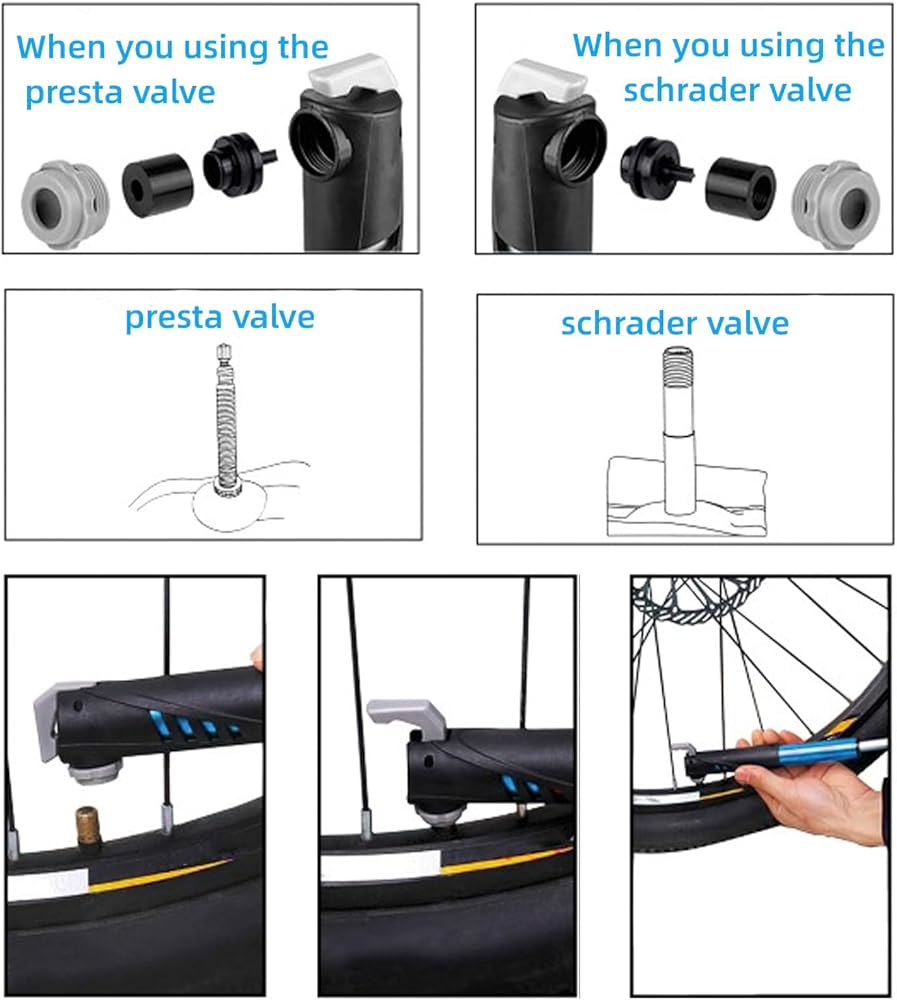 When you using the presta valve

When you using the schrader valve

presta valve

schrader valve