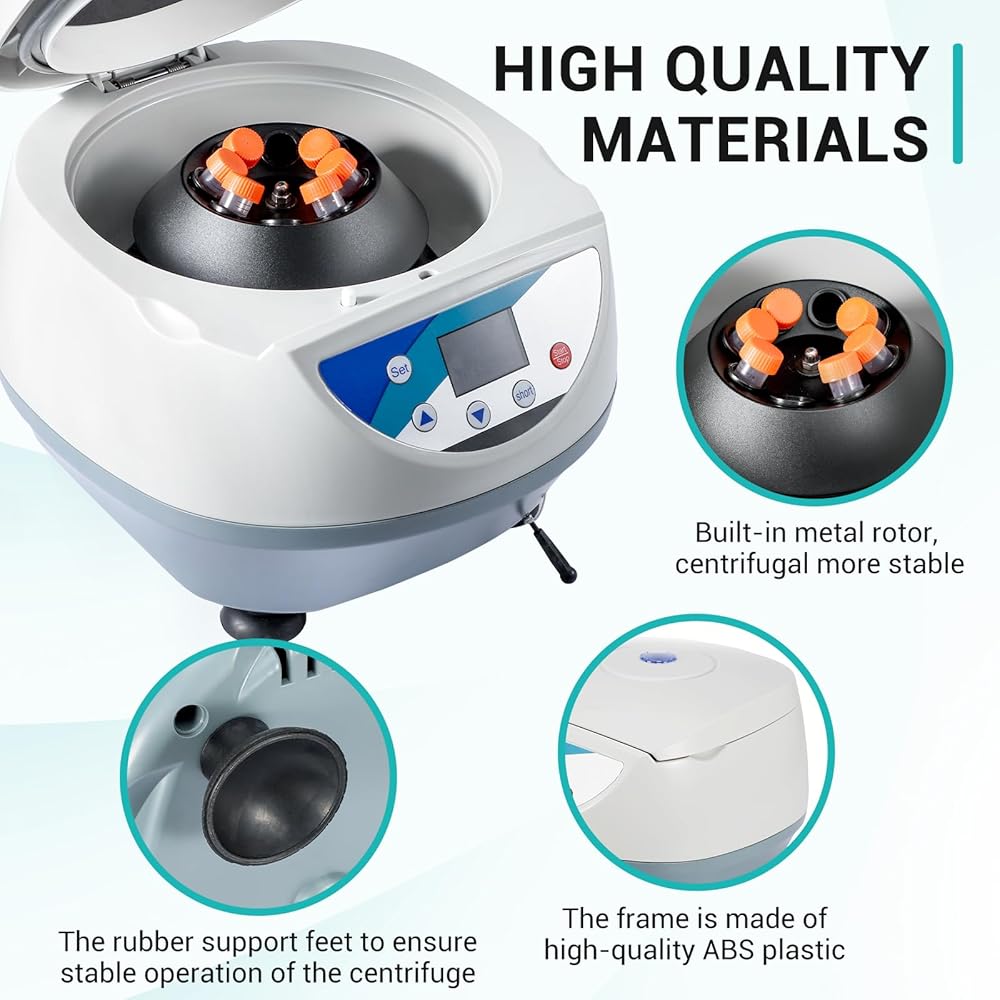 HIGH QUALITY MATERIALS

Set

Start Stop

short

Built-in metal rotor, centrifugal more stable

The rubber support feet to ensure stable operation of the centrifuge

The frame is made of high-quality ABS plastic