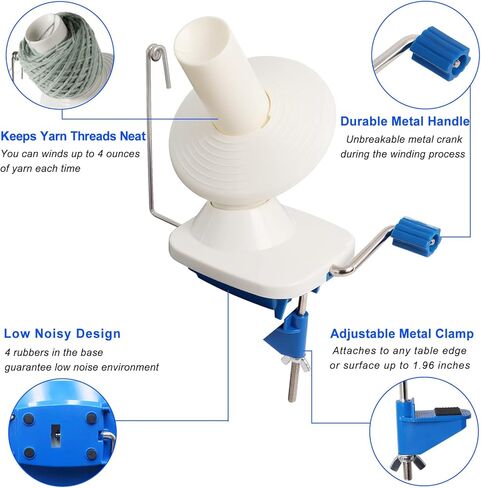 Keeps Yarn Threads Neat
You can winds up to 4 ounces of yarn each time

Durable Metal Handle
Unbreakable metal crank during the winding process

Low Noisy Design
4 rubbers in the base guarantee low noise environment

Adjustable Metal Clamp
Attaches to any table edge or surface up to 1.96 inches