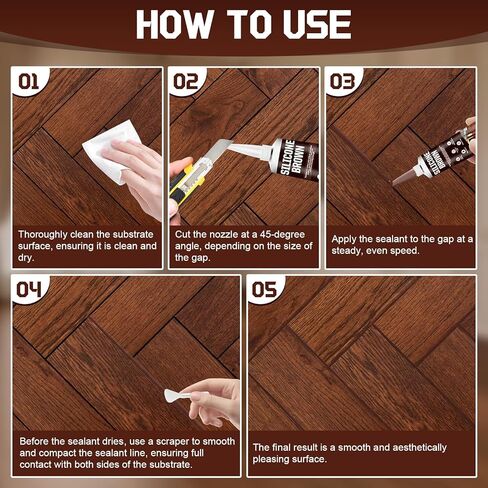 HOW TO USE

01

Thoroughly clean the substrate surface, ensuring it is clean and dry.

02

SILICONE BROWN

Cut the nozzle at a 45-degree angle, depending on the size of the gap.

03

SILICONE BROWN

Apply the sealant to the gap at a steady, even speed.

04

Before the sealant dries, use a scraper to smooth and compact the sealant line, ensuring full contact with both sides of the substrate.

05

The final result is a smooth and aesthetically pleasing surface.