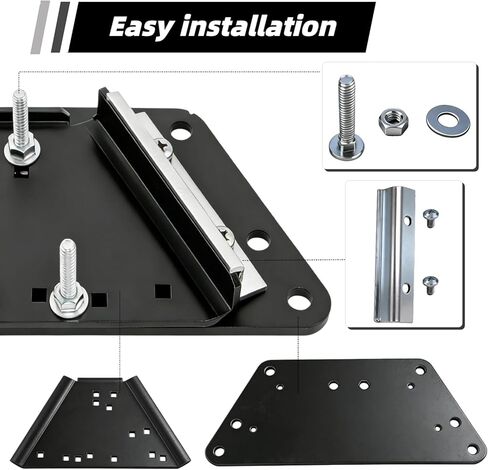 Easy installation