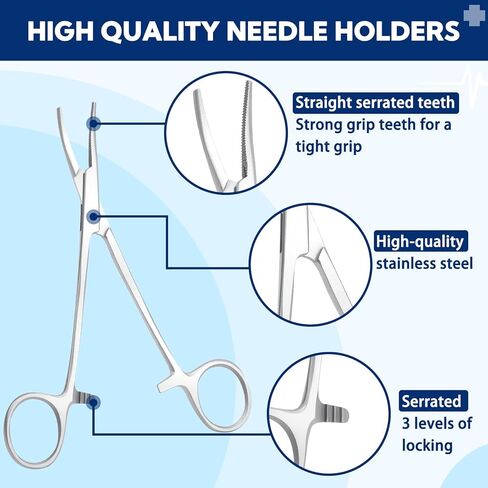 HIGH QUALITY NEEDLE HOLDERS

Straight serrated teeth
Strong grip teeth for a tight grip

High-quality
stainless steel

Serrated
3 levels of locking