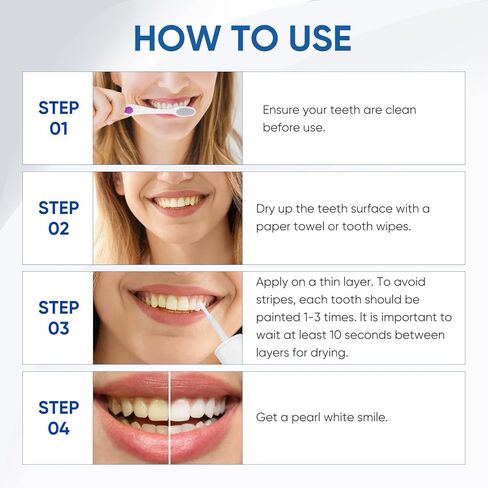 HOW TO USE

STEP 01

Ensure your teeth are clean before use.

STEP 02

Dry up the teeth surface with a paper towel or tooth wipes.

STEP 03

Apply on a thin layer. To avoid stripes, each tooth should be painted 1-3 times. It is important to wait at least 10 seconds between layers for drying.

STEP 04

Get a pearl white smile.