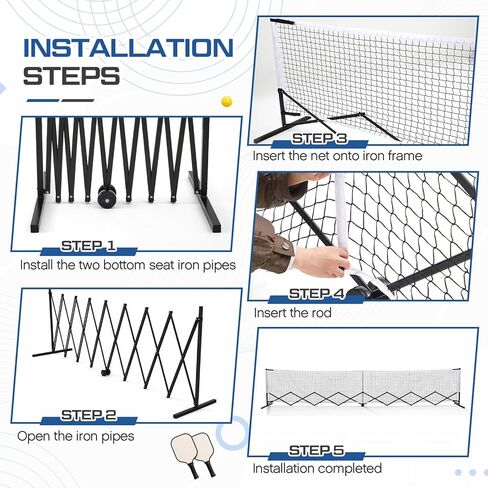 INSTALLATION STEPS

STEP 1
Install the two bottom seat iron pipes

STEP 2
Open the iron pipes

STEP 3
Insert the net onto iron frame

STEP 4
Insert the rod

STEP 5
Installation completed