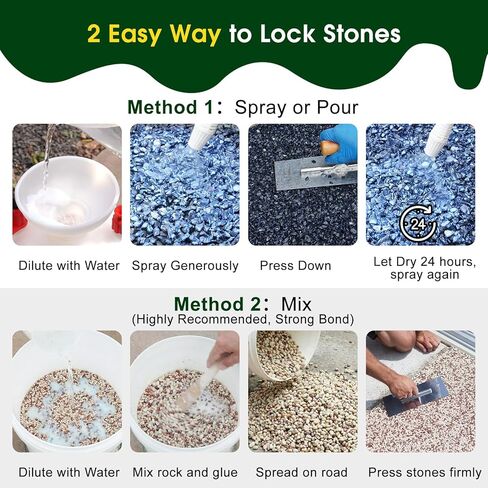 2 Easy Way to Lock Stones

Method 1: Spray or Pour

24

Dilute with Water

Spray Generously

Press Down

Let Dry 24 hours, spray again

Method 2: Mix
(Highly Recommended, Strong Bond)

Dilute with Water

Mix rock and glue

Spread on road

Press stones firmly