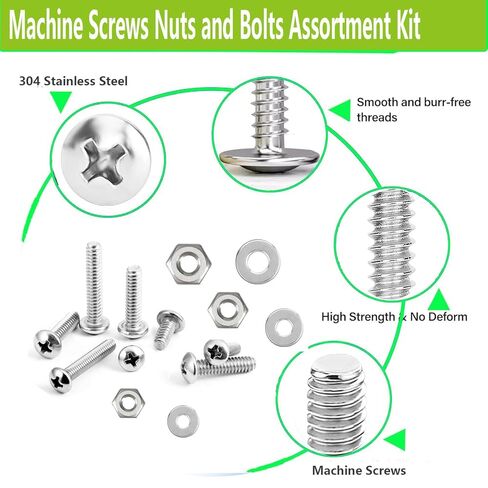 Machine Screws Nuts and Bolts Assortment Kit

304 Stainless Steel

Smooth and burr-free threads

High Strength & No Deform

Machine Screws