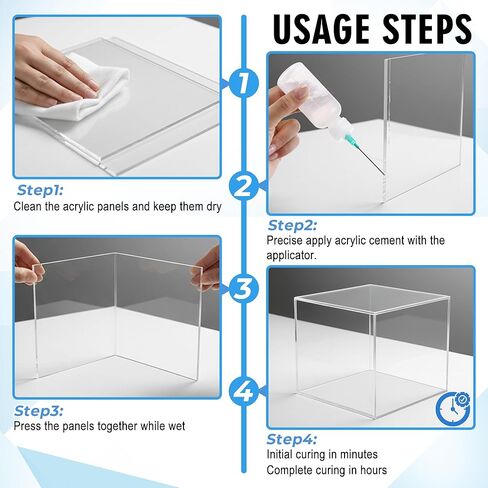 USAGE STEPS

1

Step1:
Clean the acrylic panels and keep them dry

2

Step2:
Precise apply acrylic cement with the applicator.

3

Step3:
Press the panels together while wet

4

Step4:
Initial curing in minutes
Complete curing in hours