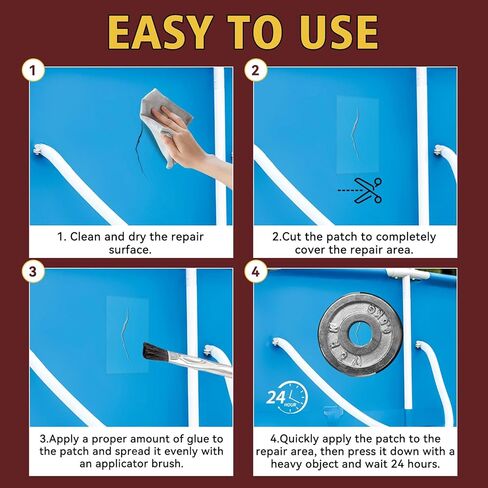 EASY TO USE

1

1. Clean and dry the repair surface.

2

2.Cut the patch to completely cover the repair area.

3

3.Apply a proper amount of glue to the patch and spread it evenly with an applicator brush.

4

24 HOUR

4.Quickly apply the patch to the repair area, then press it down with a heavy object and wait 24 hours.