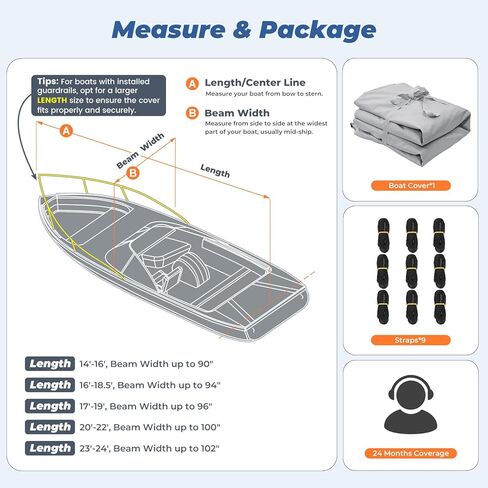 Measure & Package

Tips: For boats with installed guardrails, opt for a larger LENGTH size to ensure the cover fits properly and securely.

A Length/Center Line
Measure your boat from bow to stern.

B Beam Width
Measure from side to side at the widest part of your boat, usually mid-ship.

A
Beam Width
B
Length

Length 14'-16', Beam Width up to 90"
Length 16'-18.5', Beam Width up to 94"
Length 17'-19', Beam Width up to 96"
Length 20'-22', Beam Width up to 100"
Length 23'-24', Beam Width up to 102"

Boat Cover*1

Straps*9

24 Months Coverage