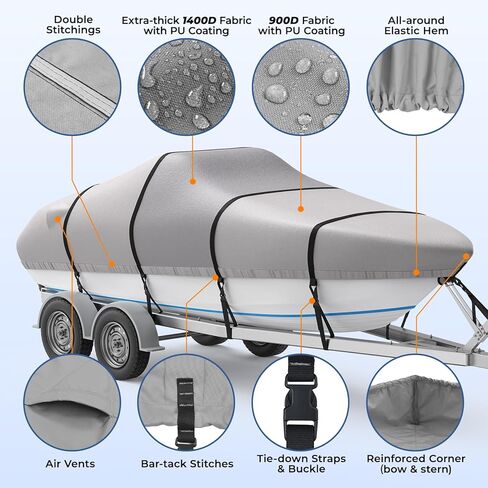 Double Stitchings

Extra-thick 1400D Fabric with PU Coating

900D Fabric with PU Coating

All-around Elastic Hem

Air Vents

Bar-tack Stitches

Tie-down Straps & Buckle

Reinforced Corner (bow & stern)