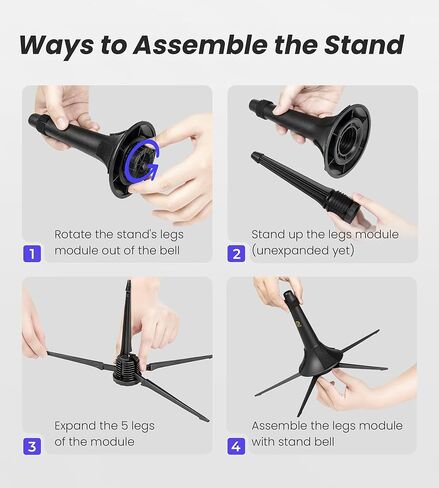 Ways to Assemble the Stand

1 Rotate the stand's legs module out of the bell

2 Stand up the legs module (unexpanded yet)

3 Expand the 5 legs of the module

4 Assemble the legs module with stand bell