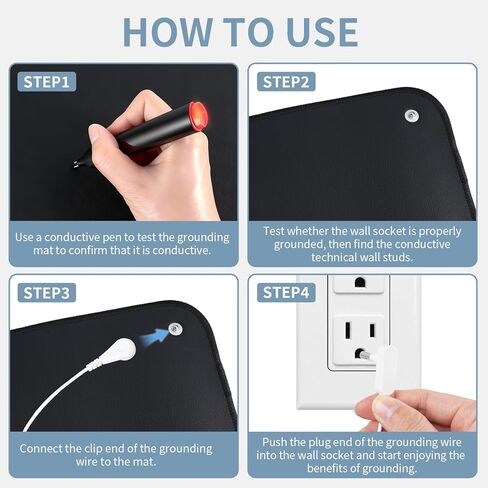 HOW TO USE

STEP1

Use a conductive pen to test the grounding mat to confirm that it is conductive.

STEP2

Test whether the wall socket is properly grounded, then find the conductive technical wall studs.

STEP3

Connect the clip end of the grounding wire to the mat.

STEP4

Push the plug end of the grounding wire into the wall socket and start enjoying the benefits of grounding.