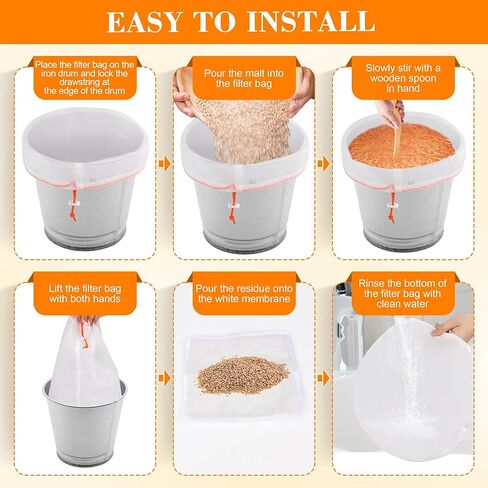 EASY TO INSTALL

Place the filter bag on the iron drum and lock the drawstring at the edge of the drum

Pour the malt into the filter bag

Slowly stir with a wooden spoon in hand

Lift the filter bag with both hands

Pour the residue onto the white membrane

Rinse the bottom of the filter bag with clean water