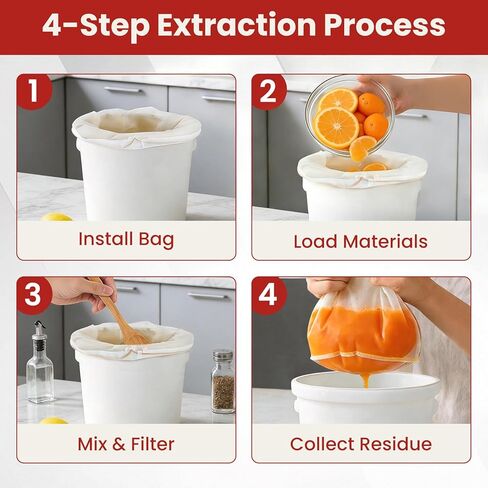 4-Step Extraction Process

1

Install Bag

2

Load Materials

3

Mix & Filter

4

Collect Residue