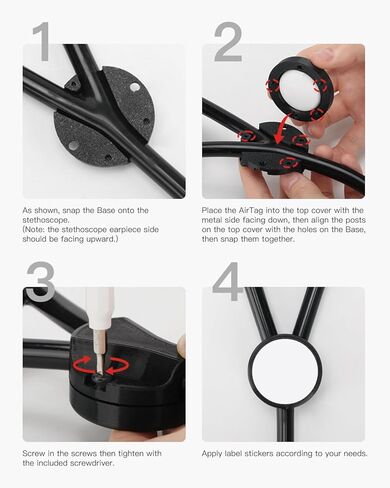 1

As shown, snap the Base onto the stethoscope.
(Note: the stethoscope earpiece side should be facing upward.)

2

Place the AirTag into the top cover with the metal side facing down, then align the posts on the top cover with the holes on the Base, then snap them together.

3

Screw in the screws then tighten with the included screwdriver.

4

Apply label stickers according to your needs.