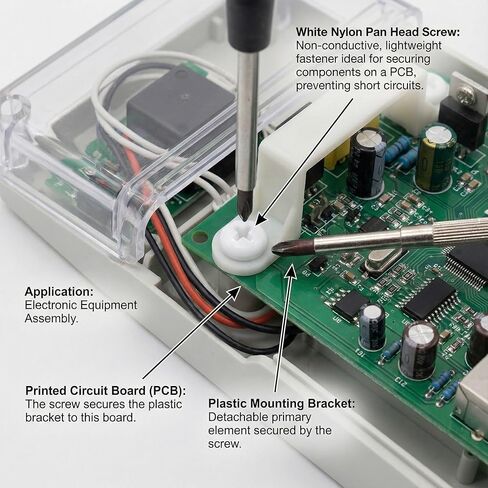 White Nylon Pan Head Screw:
Non-conductive, lightweight fastener ideal for securing components on a PCB, preventing short circuits.

Application:
Electronic Equipment Assembly.

Printed Circuit Board (PCB):
The screw secures the plastic bracket to this board.

Plastic Mounting Bracket:
Detachable primary element secured by the screw.