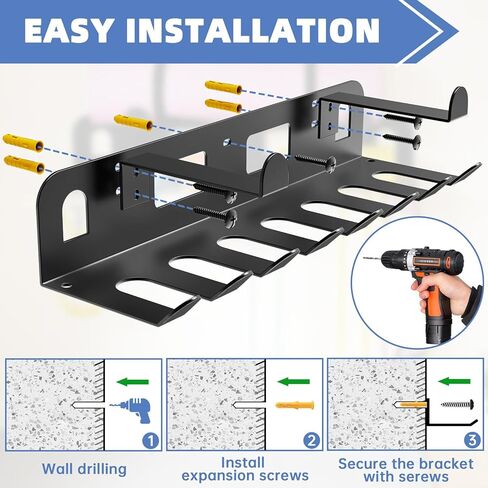 EASY INSTALLATION

1

Wall drilling

2

Install expansion screws

3

Secure the bracket with serews