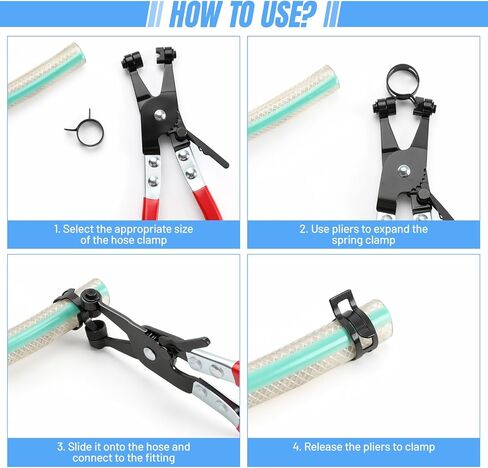 HOW TO USE?

1. Select the appropriate size of the hose clamp

2. Use pliers to expand the spring clamp

3. Slide it onto the hose and connect to the fitting

4. Release the pliers to clamp