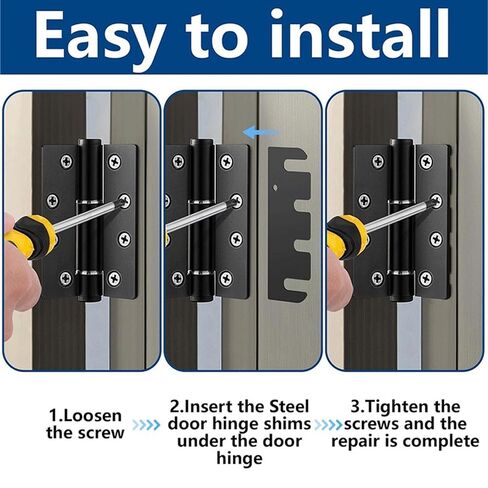 Easy to install

1.Loosen the screw

2.Insert the Steel door hinge shims under the door hinge

3.Tighten the screws and the repair is complete