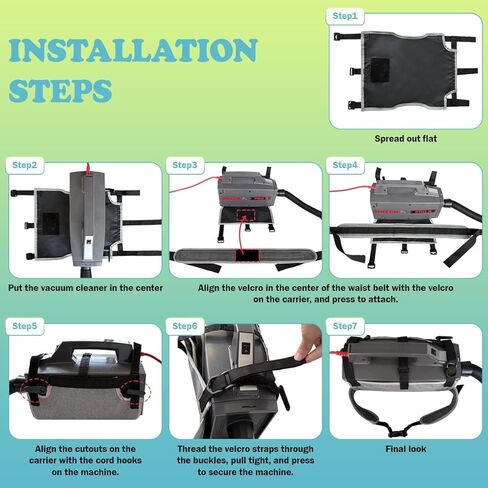 INSTALLATION STEPS

Step1

Spread out flat

Step2

Put the vacuum cleaner in the center

Step3

Step4

Align the velcro in the center of the waist belt with the velcro on the carrier, and press to attach.

Step5

Align the cutouts on the carrier with the cord hooks on the machine.

Step6

Thread the velcro straps through the buckles, pull tight, and press to secure the machine.

Step7

Final look