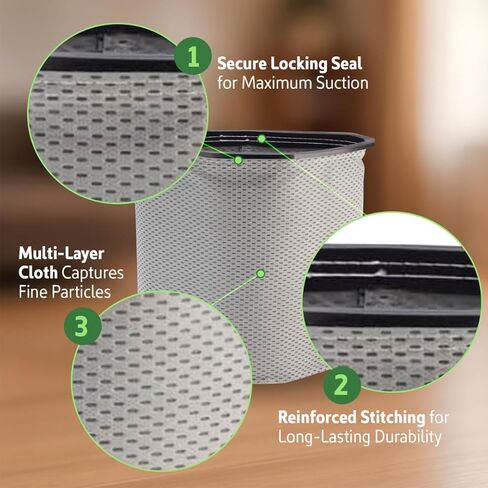 1 Secure Locking Seal for Maximum Suction

Multi-Layer Cloth Captures Fine Particles

3

2

Reinforced Stitching for Long-Lasting Durability