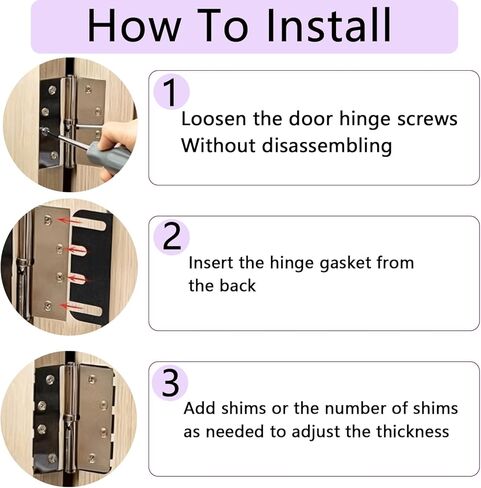 How To Install

1

Loosen the door hinge screws
Without disassembling

2

Insert the hinge gasket from the back

3

Add shims or the number of shims as needed to adjust the thickness