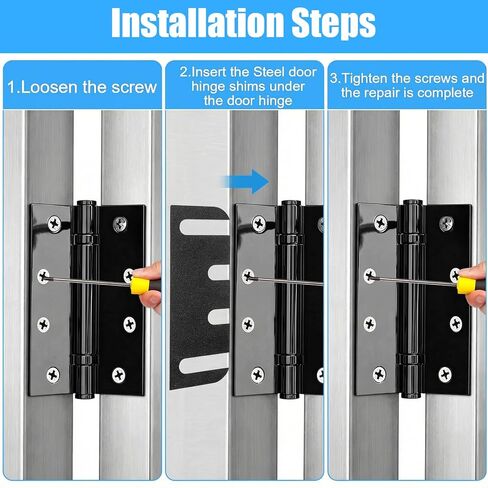 Installation Steps

1.Loosen the screw

2.Insert the Steel door hinge shims under the door hinge

3.Tighten the screws and the repair is complete