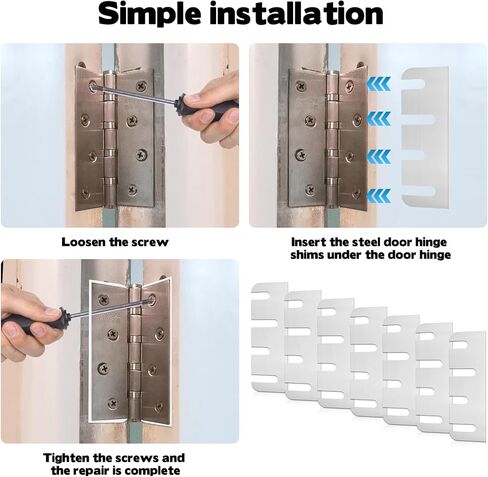 Simple installation

Loosen the screw

Insert the steel door hinge shims under the door hinge

Tighten the screws and the repair is complete