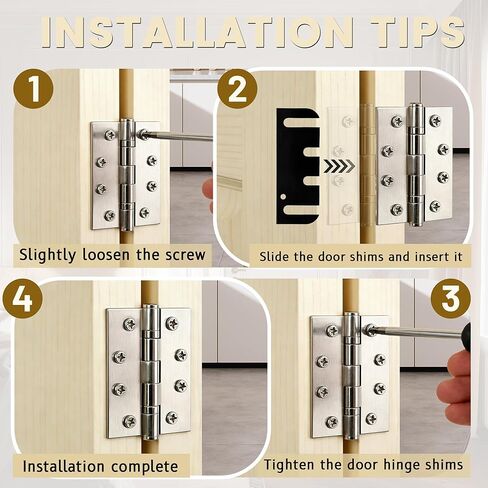 INSTALLATION TIPS

1

Slightly loosen the screw

2

Slide the door shims and insert it

4

Installation complete

3

Tighten the door hinge shims