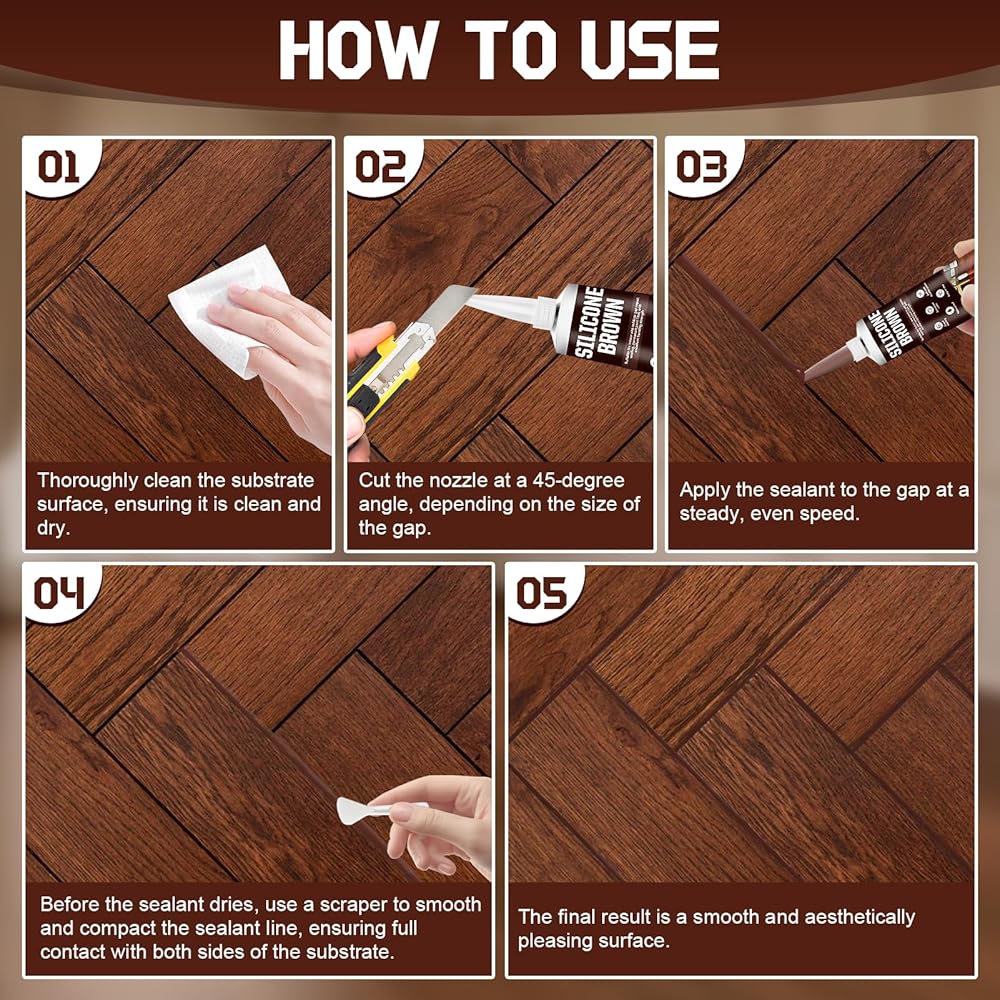 HOW TO USE

01

Thoroughly clean the substrate surface, ensuring it is clean and dry.

02

SILICONE BROWN

Cut the nozzle at a 45-degree angle, depending on the size of the gap.

03

SILICONE BROWN

Apply the sealant to the gap at a steady, even speed.

04

Before the sealant dries, use a scraper to smooth and compact the sealant line, ensuring full contact with both sides of the substrate.

05

The final result is a smooth and aesthetically pleasing surface.