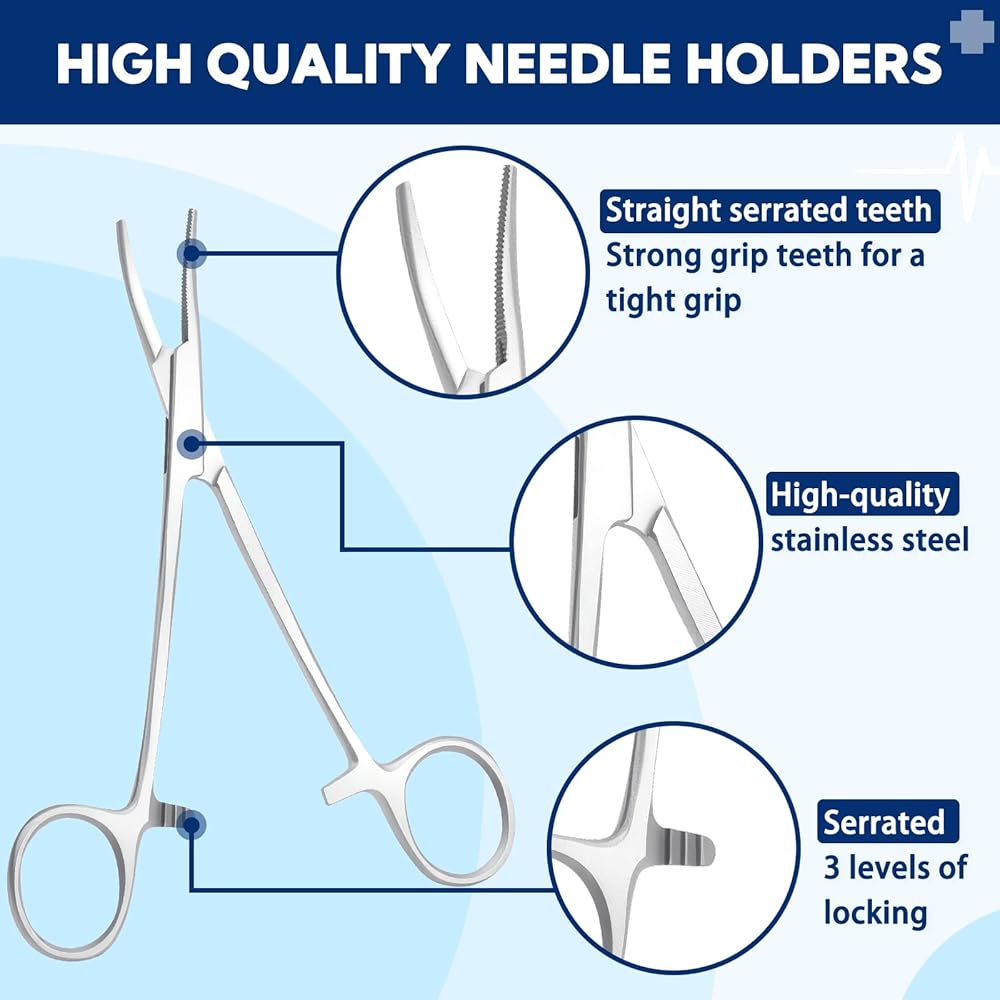 HIGH QUALITY NEEDLE HOLDERS

Straight serrated teeth
Strong grip teeth for a tight grip

High-quality
stainless steel

Serrated
3 levels of locking