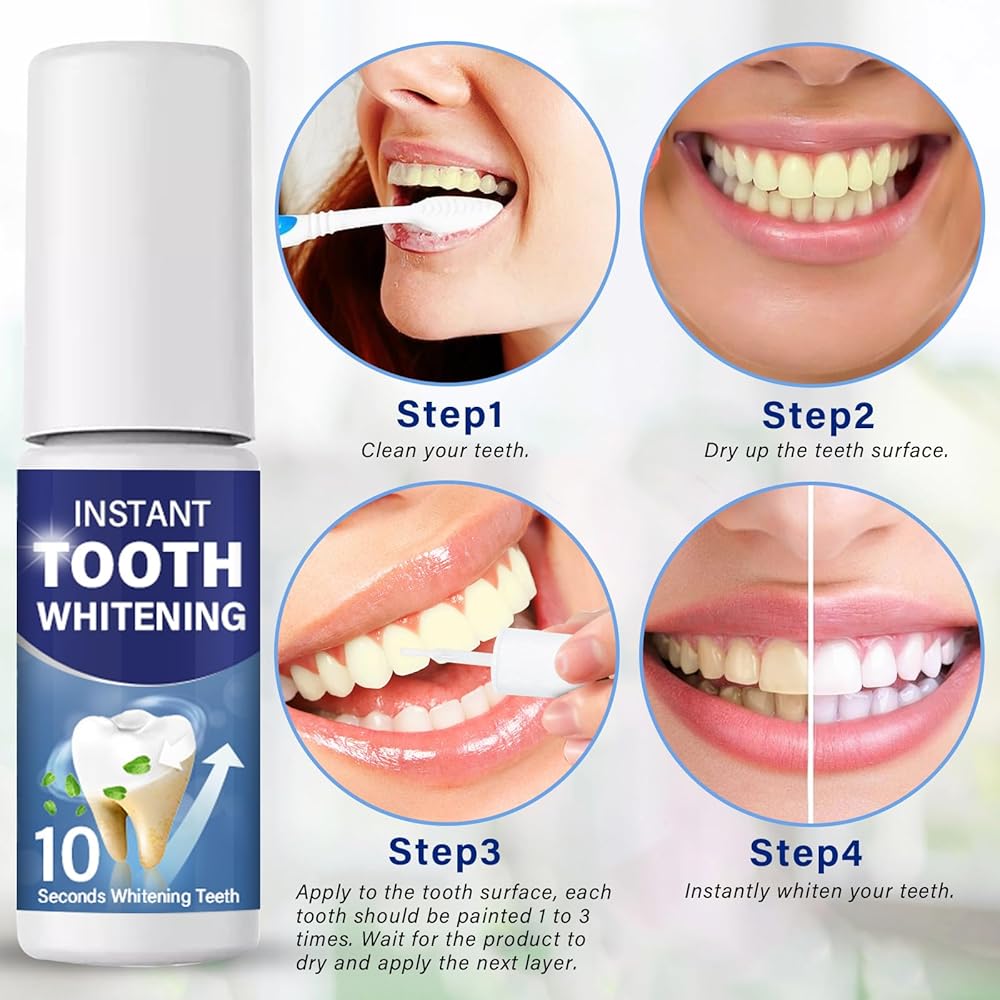 INSTANT
TOOTH
WHITENING

10
Seconds Whitening Teeth

Step1
Clean your teeth.

Step2
Dry up the teeth surface.

Step3
Apply to the tooth surface, each tooth should be painted 1 to 3 times. Wait for the product to dry and apply the next layer.

Step4
Instantly whiten your teeth.