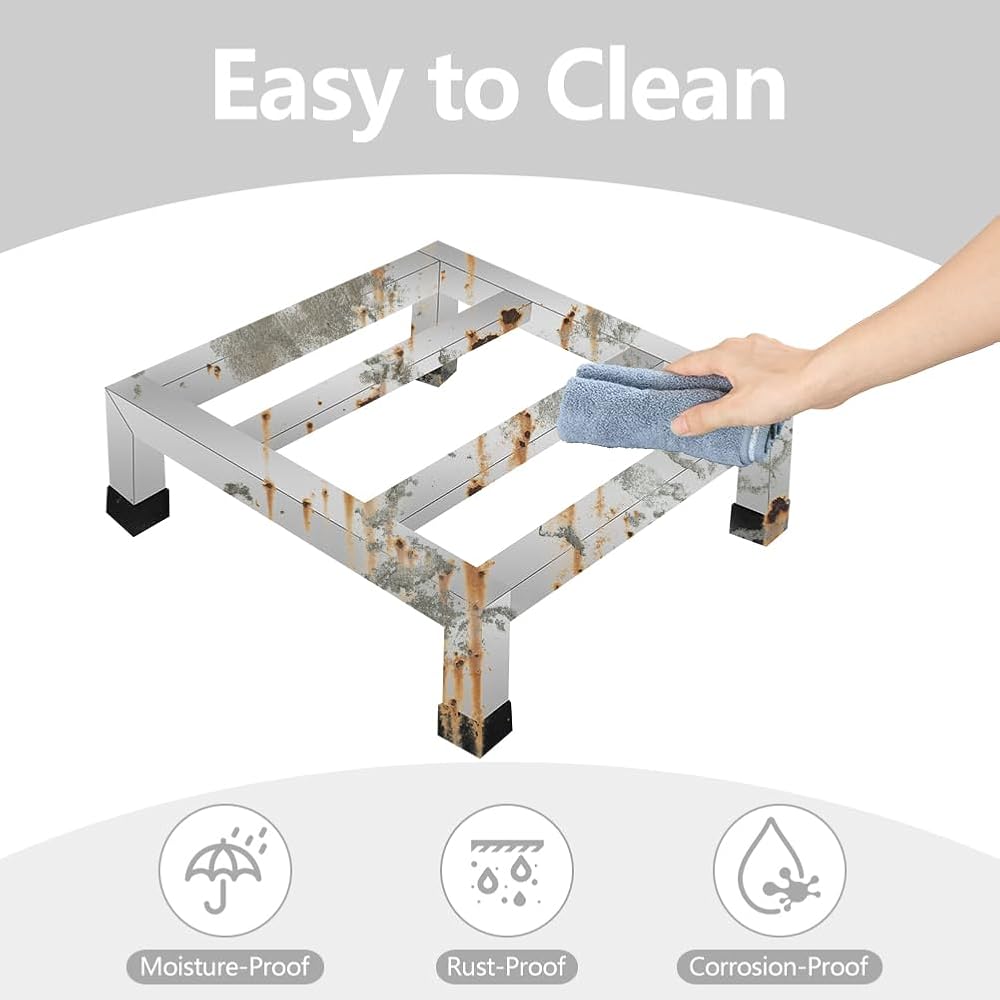 Easy to Clean

Moisture-Proof

Rust-Proof

Corrosion-Proof