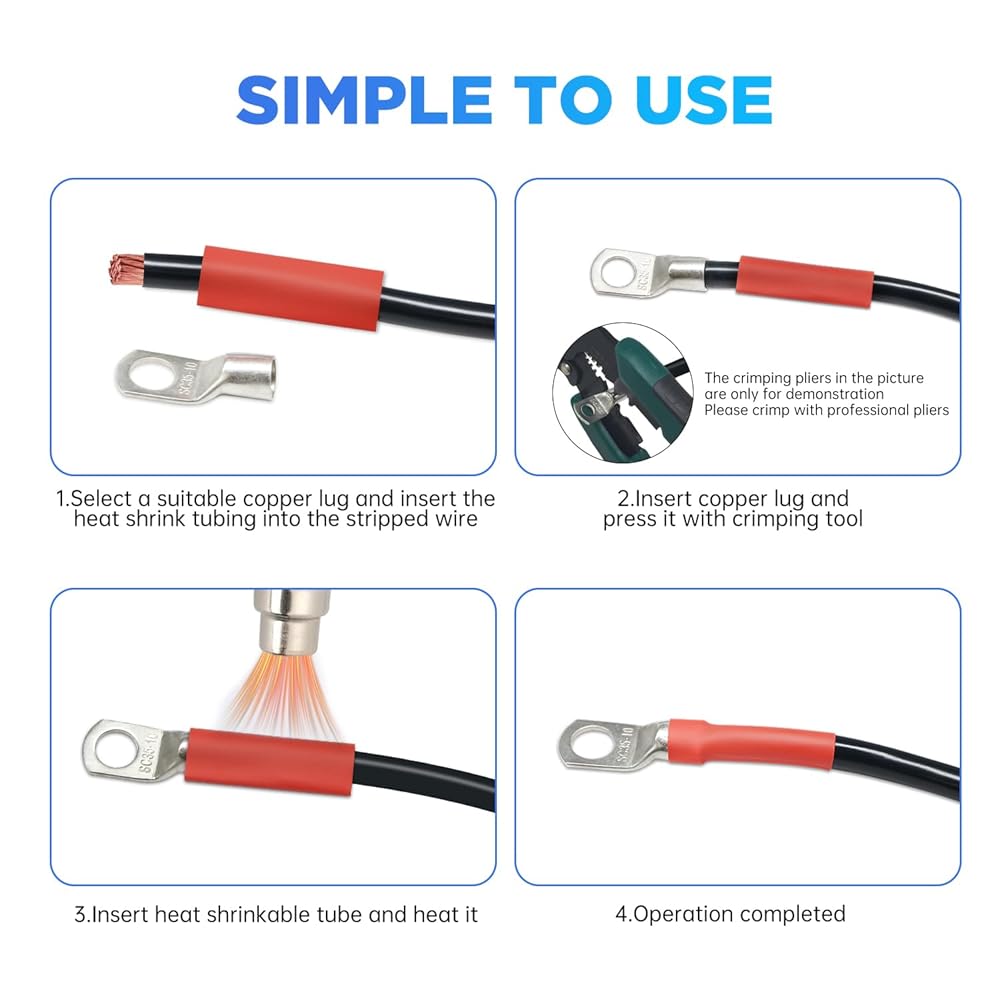 SIMPLE TO USE

SC35-10

1.Select a suitable copper lug and insert the heat shrink tubing into the stripped wire

SC35-10

The crimping pliers in the picture are only for demonstration
Please crimp with professional pliers

2.Insert copper lug and press it with crimping tool

SC35-10

3.Insert heat shrinkable tube and heat it

SC35-10

4.Operation completed