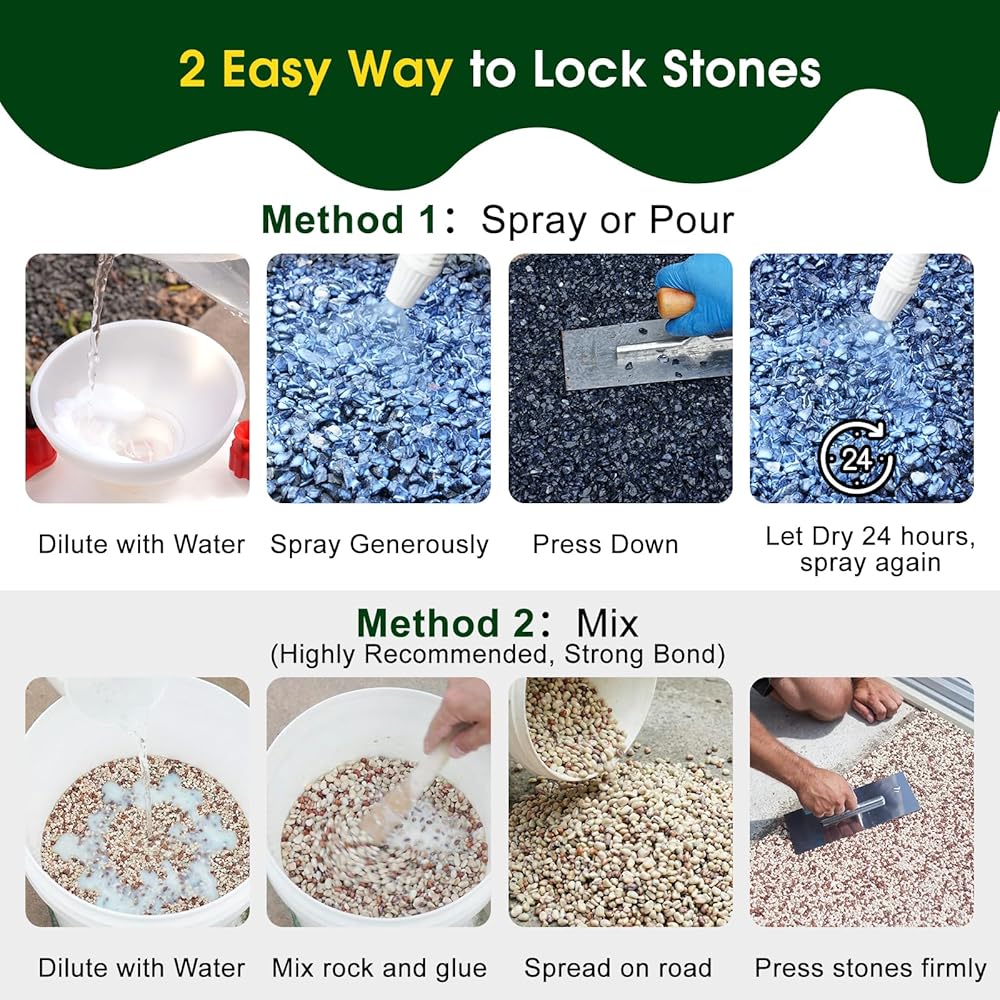 2 Easy Way to Lock Stones

Method 1: Spray or Pour

24

Dilute with Water Spray Generously Press Down Let Dry 24 hours, spray again

Method 2: Mix
(Highly Recommended, Strong Bond)

Dilute with Water Mix rock and glue Spread on road Press stones firmly