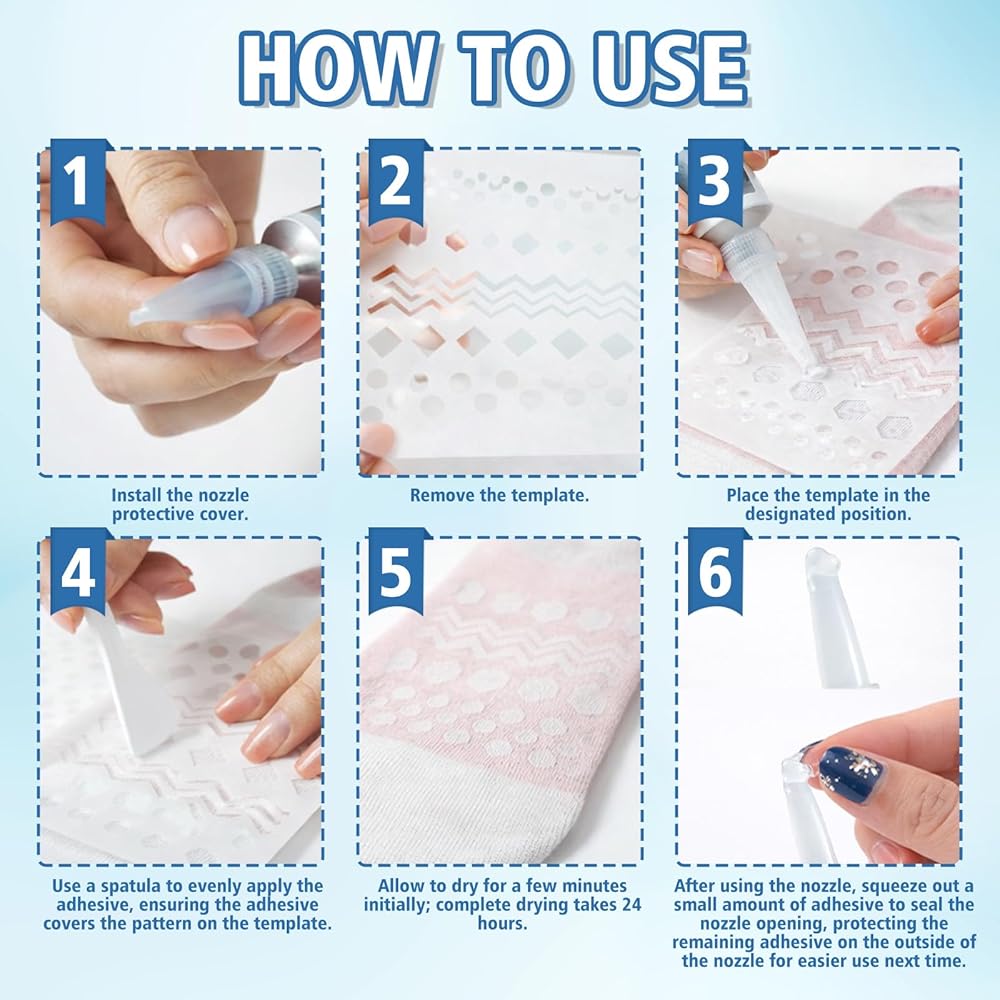 HOW TO USE

1

Install the nozzle protective cover.

2

Remove the template.

3

Place the template in the designated position.

4

Use a spatula to evenly apply the adhesive, ensuring the adhesive covers the pattern on the template.

5

Allow to dry for a few minutes initially; complete drying takes 24 hours.

6

After using the nozzle, squeeze out a small amount of adhesive to seal the nozzle opening, protecting the remaining adhesive on the outside of the nozzle for easier use next time.