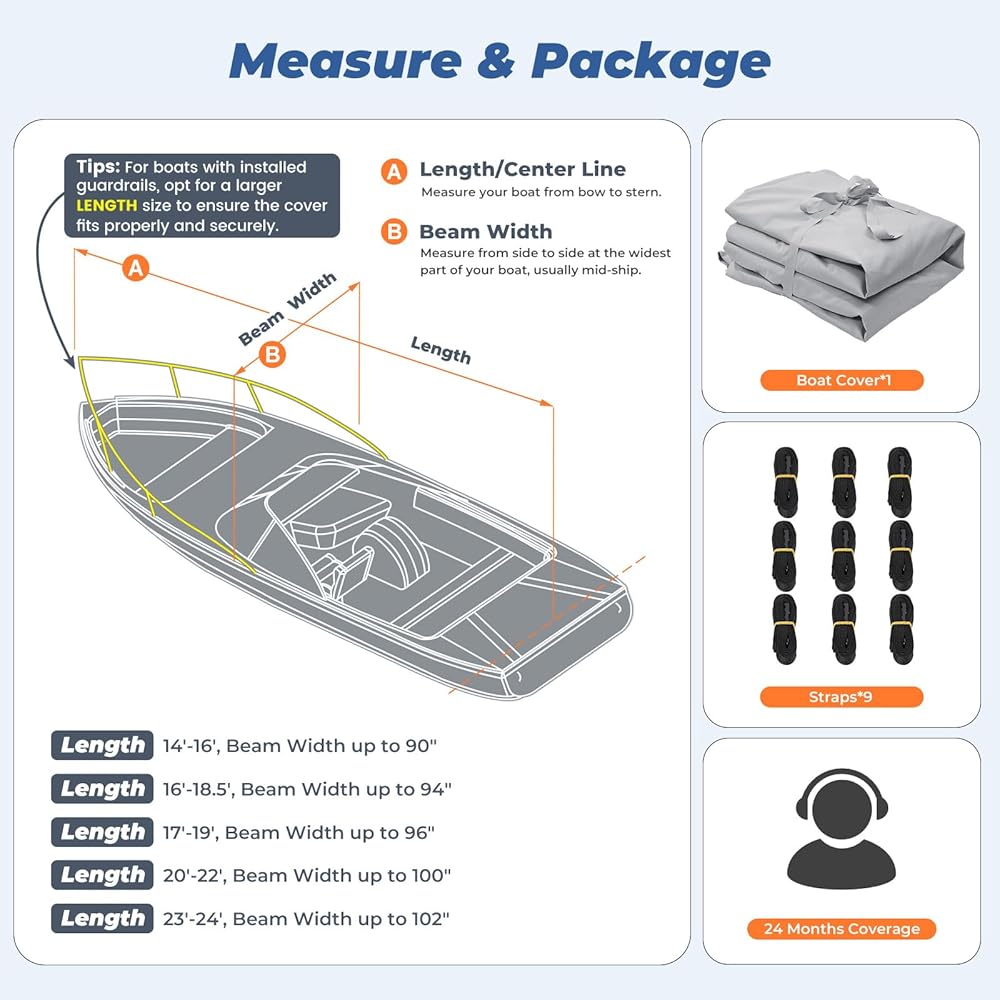 Measure & Package

Tips: For boats with installed guardrails, opt for a larger LENGTH size to ensure the cover fits properly and securely.

A Length/Center Line
Measure your boat from bow to stern.

B Beam Width
Measure from side to side at the widest part of your boat, usually mid-ship.

A

Beam Width

B

Length

Length 14'-16', Beam Width up to 90"

Length 16'-18.5', Beam Width up to 94"

Length 17'-19', Beam Width up to 96"

Length 20'-22', Beam Width up to 100"

Length 23'-24', Beam Width up to 102"

Boat Cover*1

Straps*9

24 Months Coverage