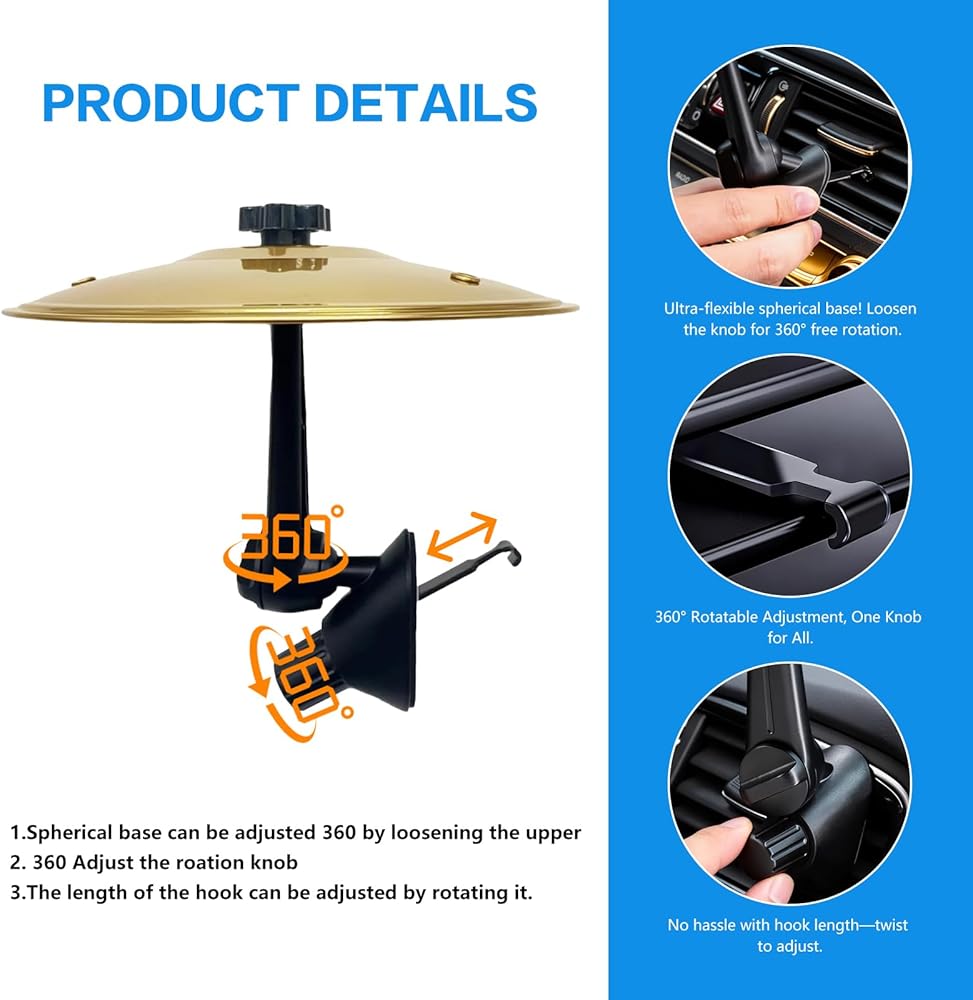 PRODUCT DETAILS

360°

360°

1.Spherical base can be adjusted 360 by loosening the upper
2. 360 Adjust the roation knob
3.The length of the hook can be adjusted by rotating it.

Ultra-flexible spherical base! Loosen the knob for 360° free rotation.

360° Rotatable Adjustment, One Knob for All.

No hassle with hook length—twist to adjust.