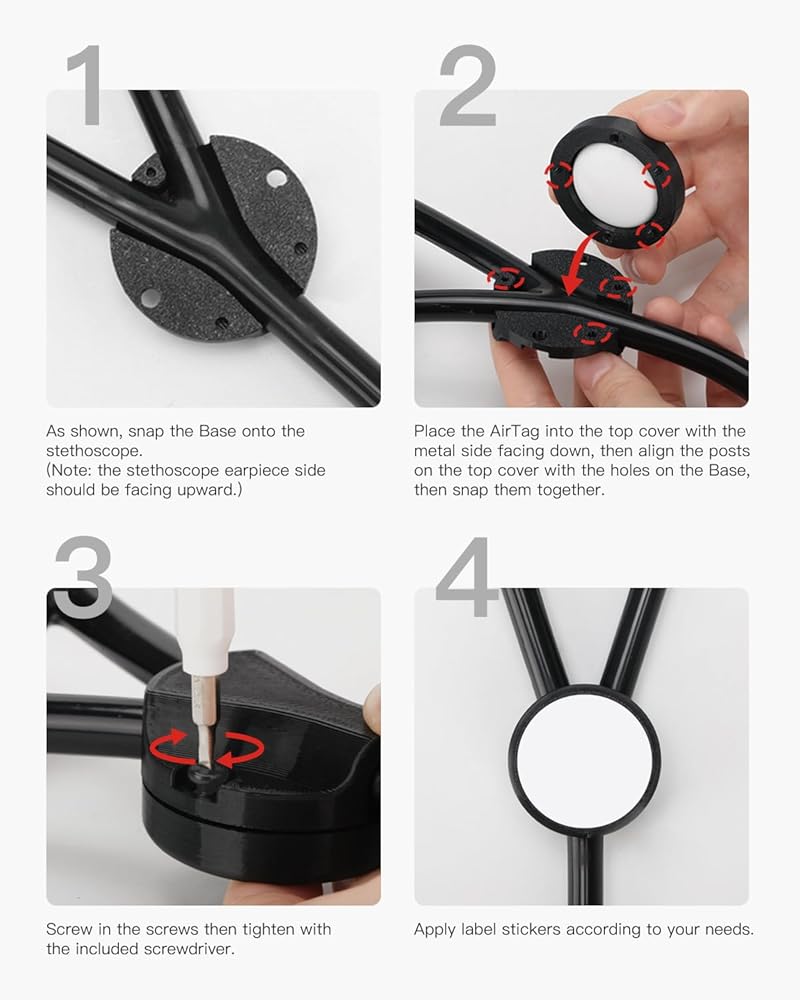 1

As shown, snap the Base onto the stethoscope.
(Note: the stethoscope earpiece side should be facing upward.)

2

Place the AirTag into the top cover with the metal side facing down, then align the posts on the top cover with the holes on the Base, then snap them together.

3

Screw in the screws then tighten with the included screwdriver.

4

Apply label stickers according to your needs.