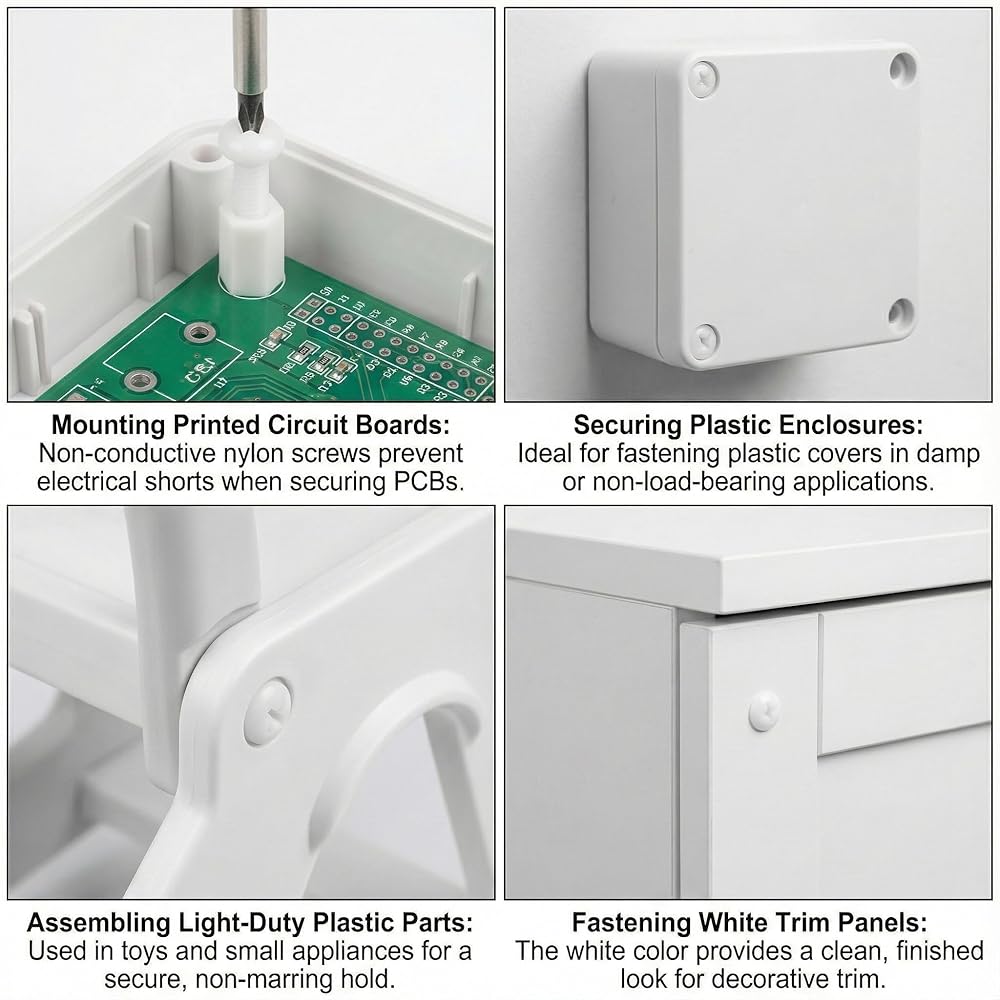 Mounting Printed Circuit Boards:
Non-conductive nylon screws prevent electrical shorts when securing PCBs.

Securing Plastic Enclosures:
Ideal for fastening plastic covers in damp or non-load-bearing applications.

Assembling Light-Duty Plastic Parts:
Used in toys and small appliances for a secure, non-marring hold.

Fastening White Trim Panels:
The white color provides a clean, finished look for decorative trim.