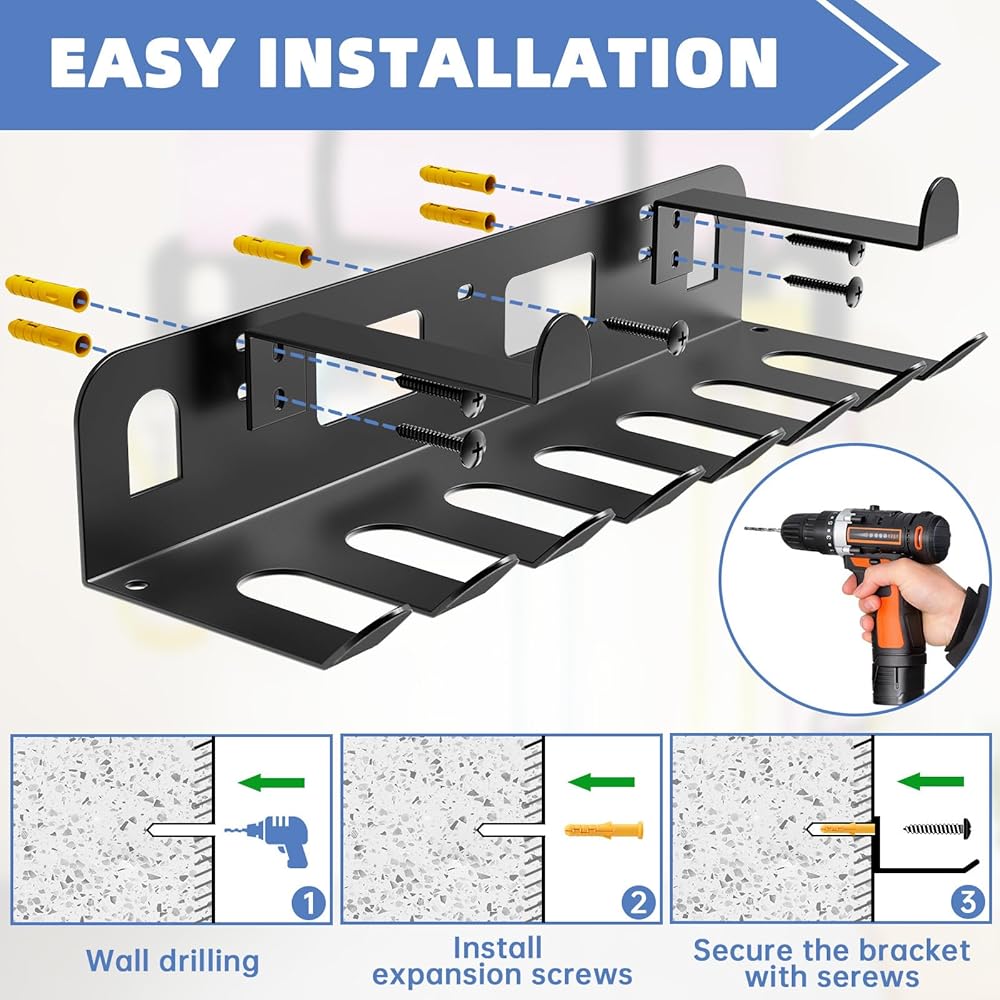 EASY INSTALLATION

1
Wall drilling

2
Install expansion screws

3
Secure the bracket with serews