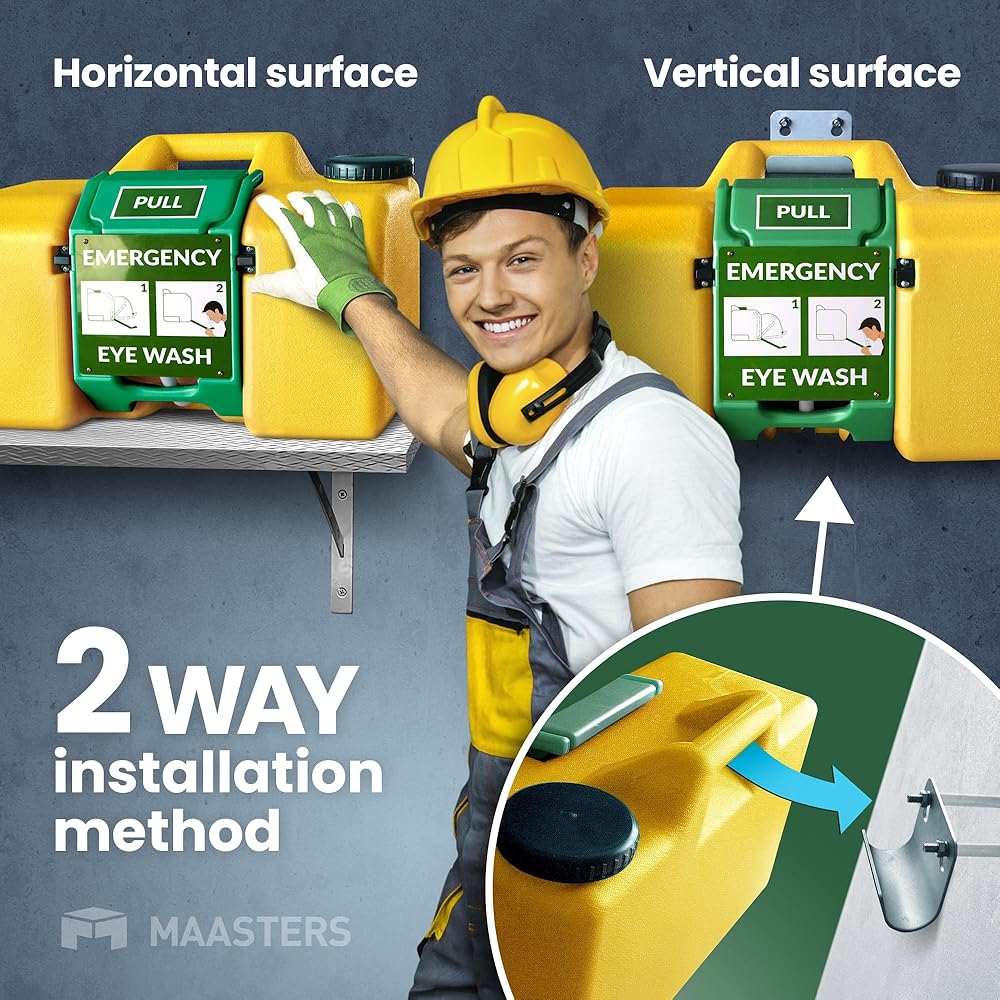 Horizontal surface

Vertical surface

PULL

EMERGENCY

1 2

EYE WASH

PULL

EMERGENCY

1 2

EYE WASH

2 WAY installation method

MAASTERS