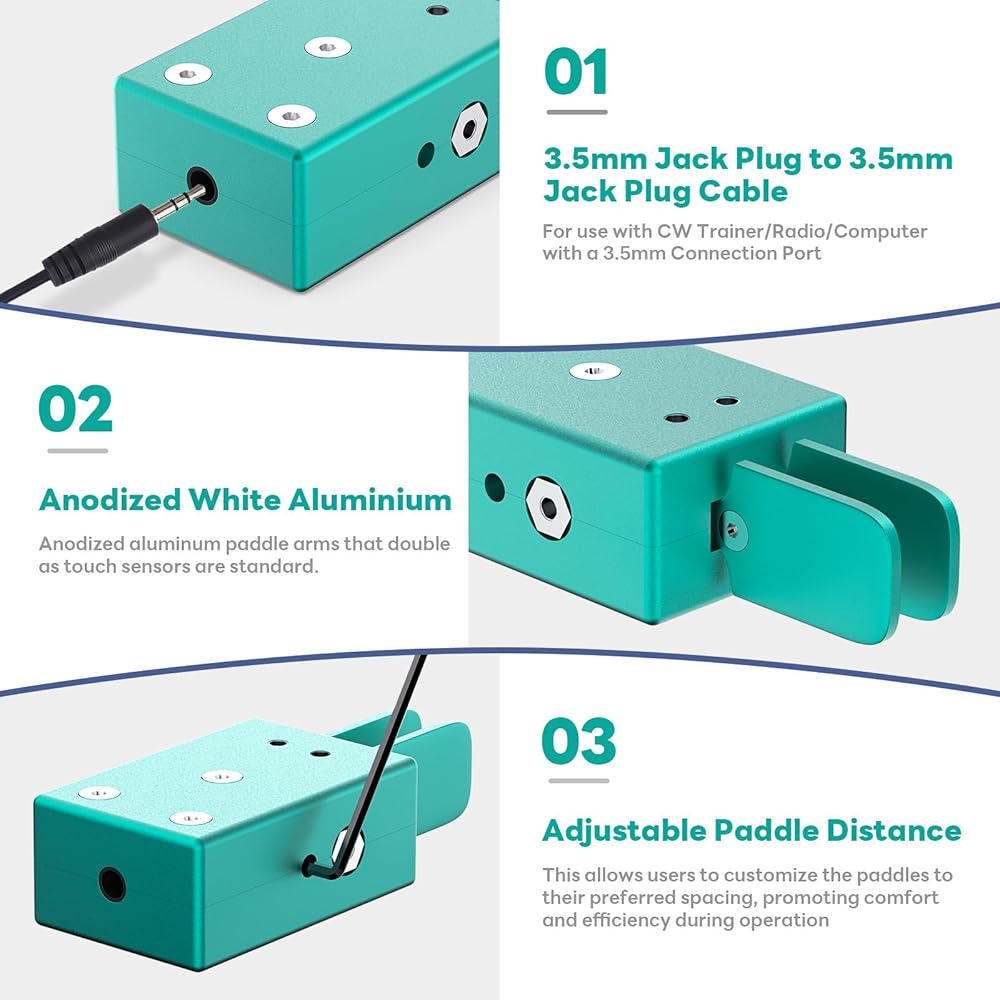 01

3.5mm Jack Plug to 3.5mm Jack Plug Cable

For use with CW Trainer/Radio/Computer with a 3.5mm Connection Port

02

Anodized White Aluminium

Anodized aluminum paddle arms that double as touch sensors are standard.

03

Adjustable Paddle Distance

This allows users to customize the paddles to their preferred spacing, promoting comfort and efficiency during operation