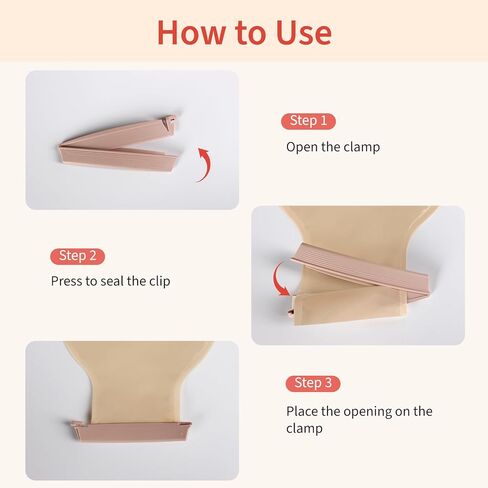 How to Use

Step 1
Open the clamp

Step 2
Press to seal the clip

Step 3
Place the opening on the clamp